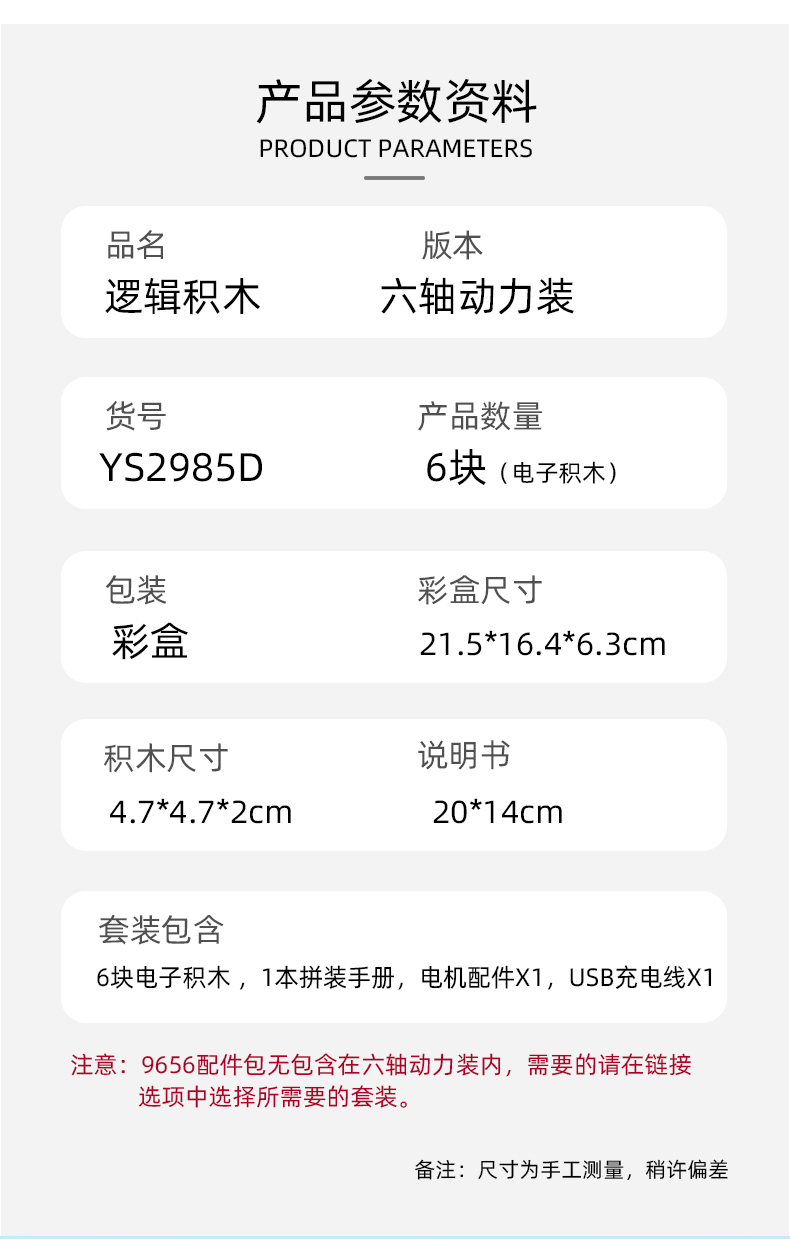 产品参数资料
PRODUCT PARAMETERS

品名
逻辑积木

版本
六轴动力装

货号
YS2985D

产品数量
6块（电子积木）

包装
彩盒

彩盒尺寸
21.5*16.4*6.3cm

积木尺寸
4.7*4.7*2cm

说明书
20*14cm

套装包含
6块电子积木，1本拼装手册，电机配件X1，USB充电线X1

注意：9656配件包无包含在六轴动力装内，需要的请在链接选项中选择所需要的套装。

备注：尺寸为手工测量，稍许偏差